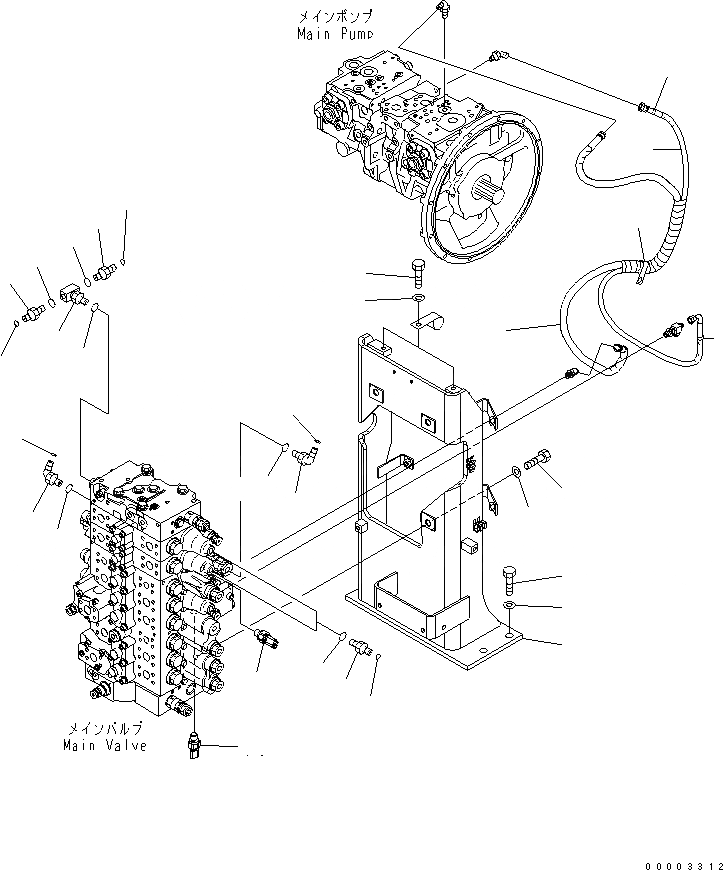 メインポンプ
Main Pump

メインバルブ
Main Valve

00003312