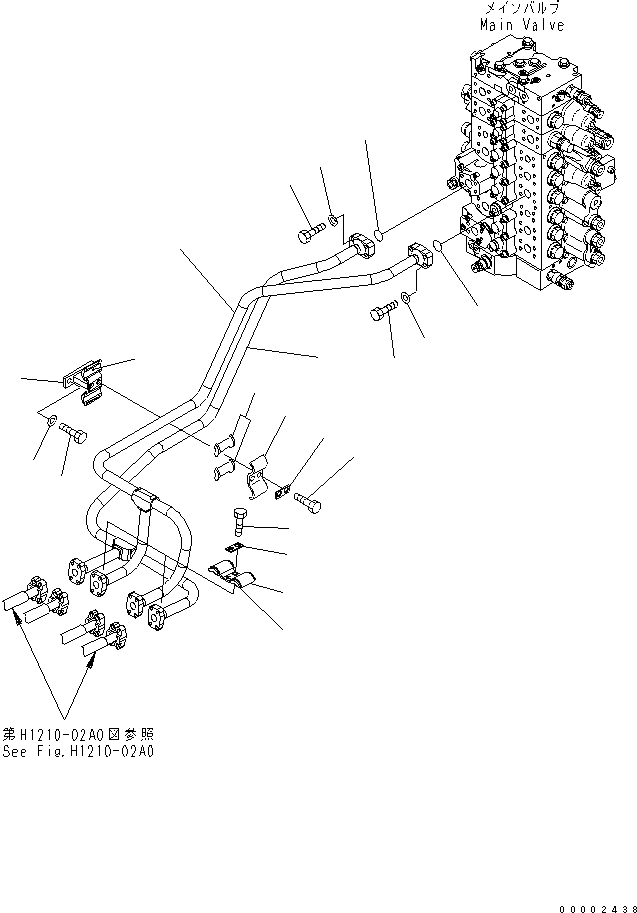 メインバルブ
Main Valve

第H1210-02A0図参照
See Fig.H1210-02A0

00002438