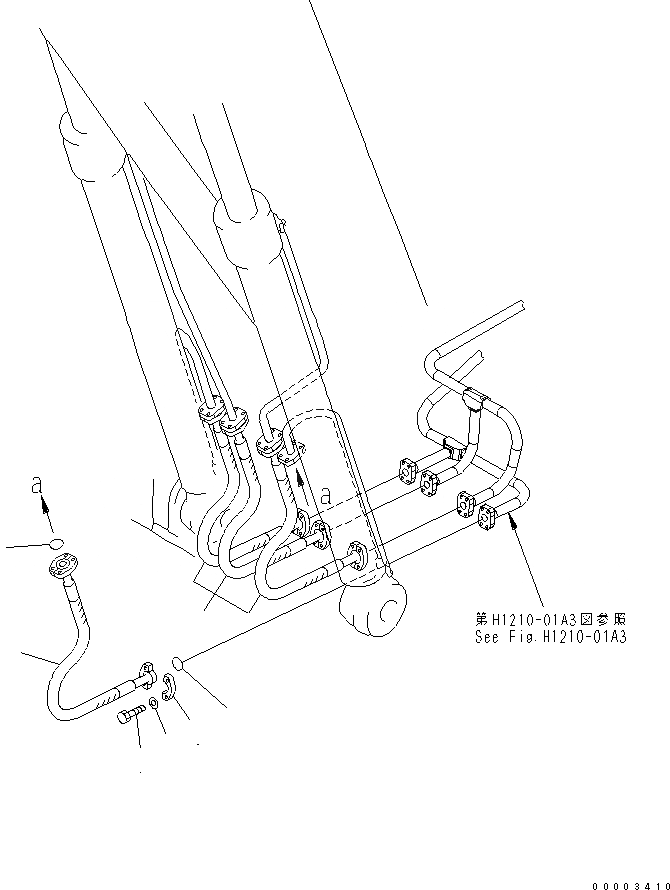 a

a

第H1210-01A3図参照
See Fig.H1210-01A3

00003410