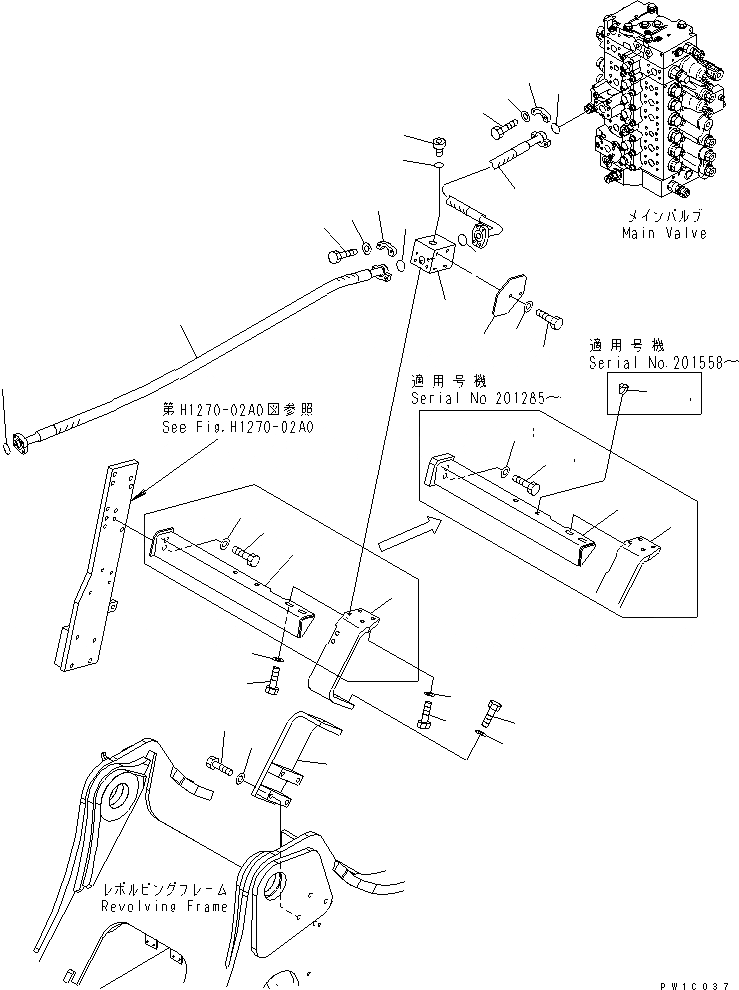 メインバルブ
Main Valve

適用号機
Serial No.201558～

適用号機
Serial No 201285～

第H1270-02A0図参照
See Fig.H1270-02A0

レボルビングフレーム
Revolving Frame

PW1C037