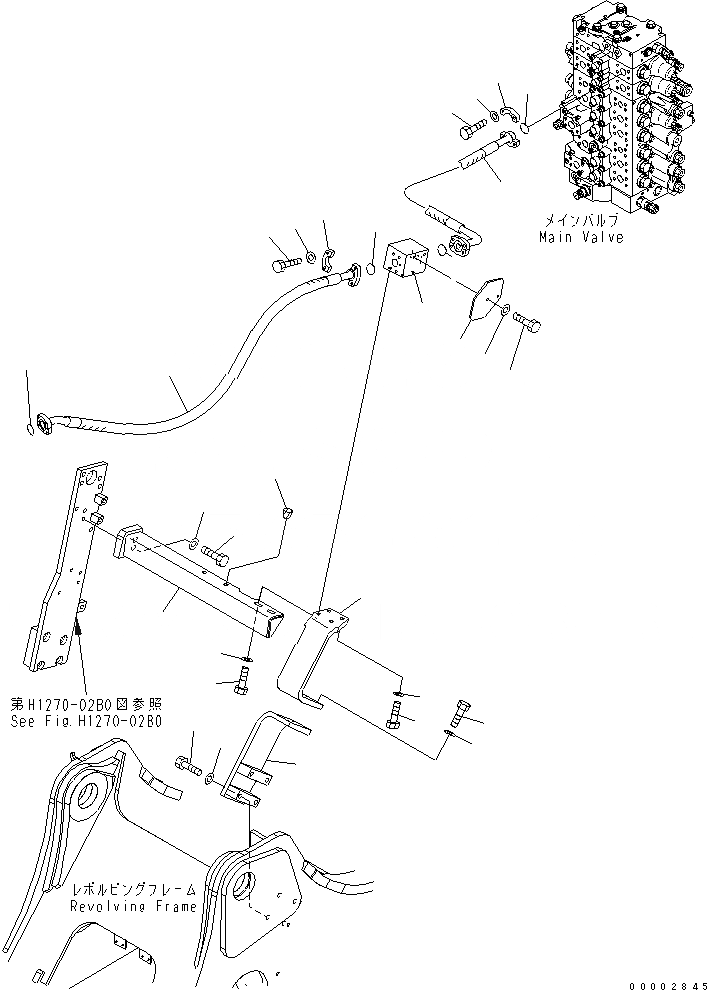 メインバルブ
Main Valve

第H1270-02B0図参照
See Fig.H1270-02B0

レボルビングフレーム
Revolving Frame

00002845