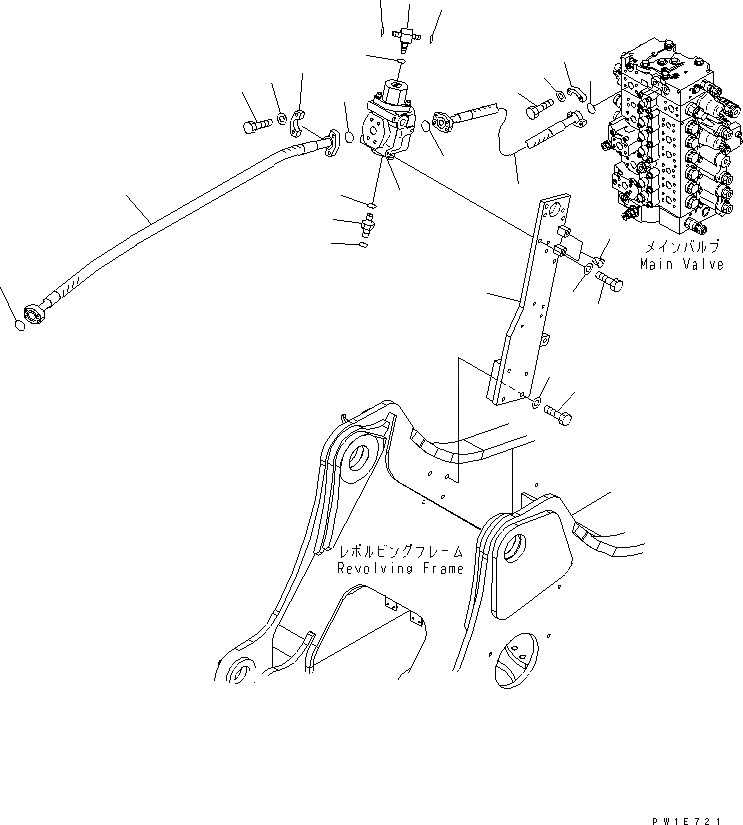 メインバルブ
Main Valve

レボルビングフレーム
Revolving Frame

PW1E721