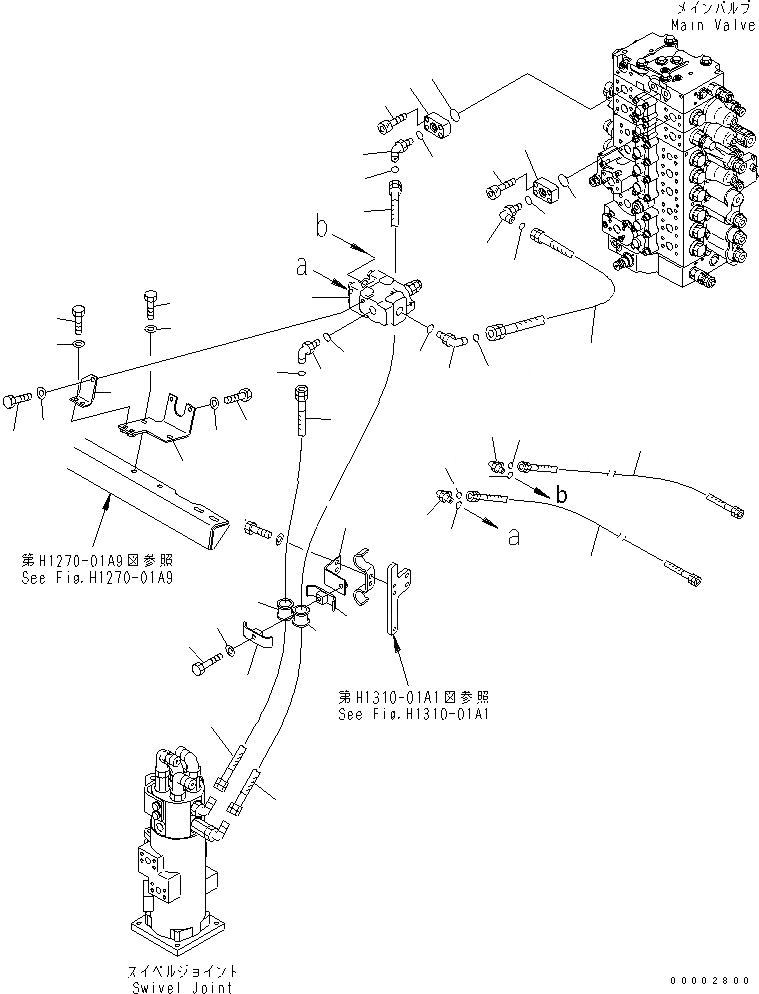 メインバルブ
Main Valve

b

a

b

a

第H1270-01A9図参照
See Fig.H1270-01A9

第H1310-01A1図参照
See Fig.H1310-01A1

スイベルジョイント
Swivel Joint

00002800