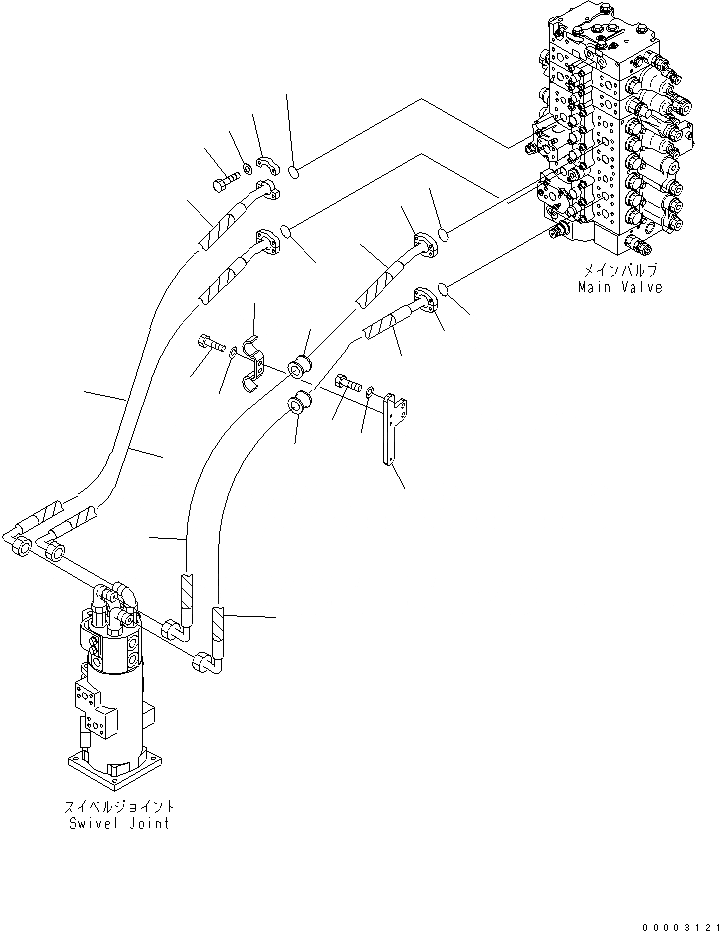 メインバルブ
Main Valve

スイベルジョイント
Swivel Joint

00003121