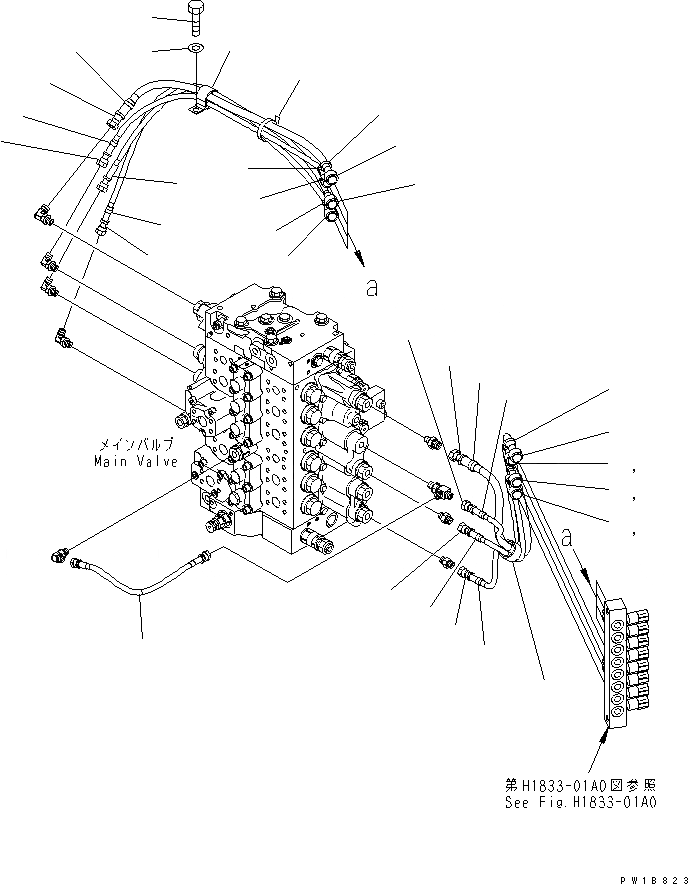 a

メインバルブ
Main Valve

,
,
,

a

第H1833-01A0図参照
See Fig.H1833-01A0

PW18823