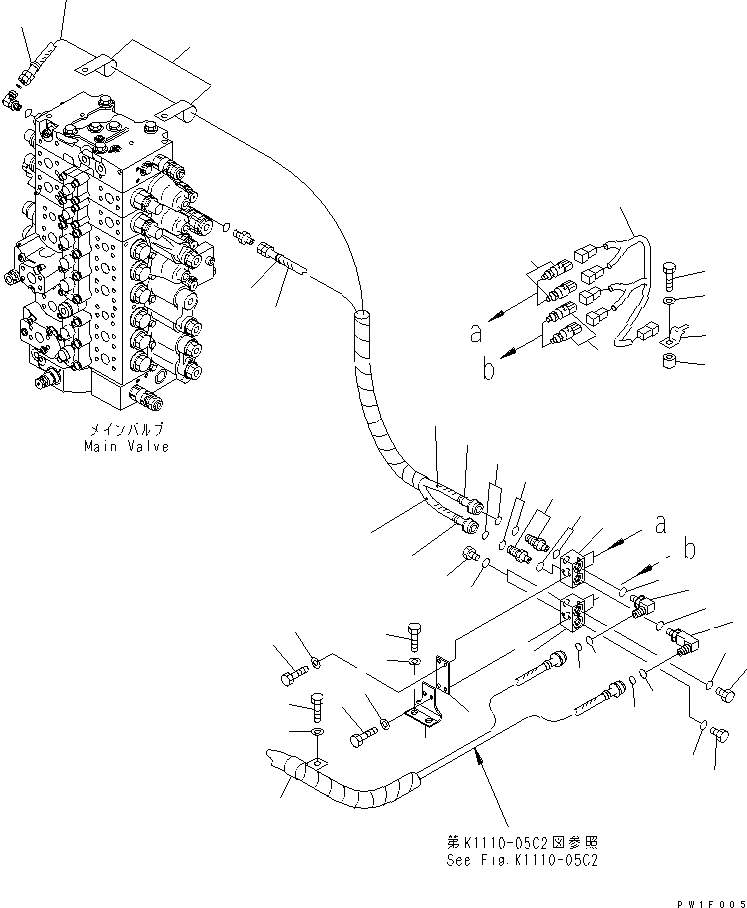 メインバルブ
Main Valve

a
b

a
b

第K1110-05C2図参照
See Fig.K1110-05C2

PW1F005