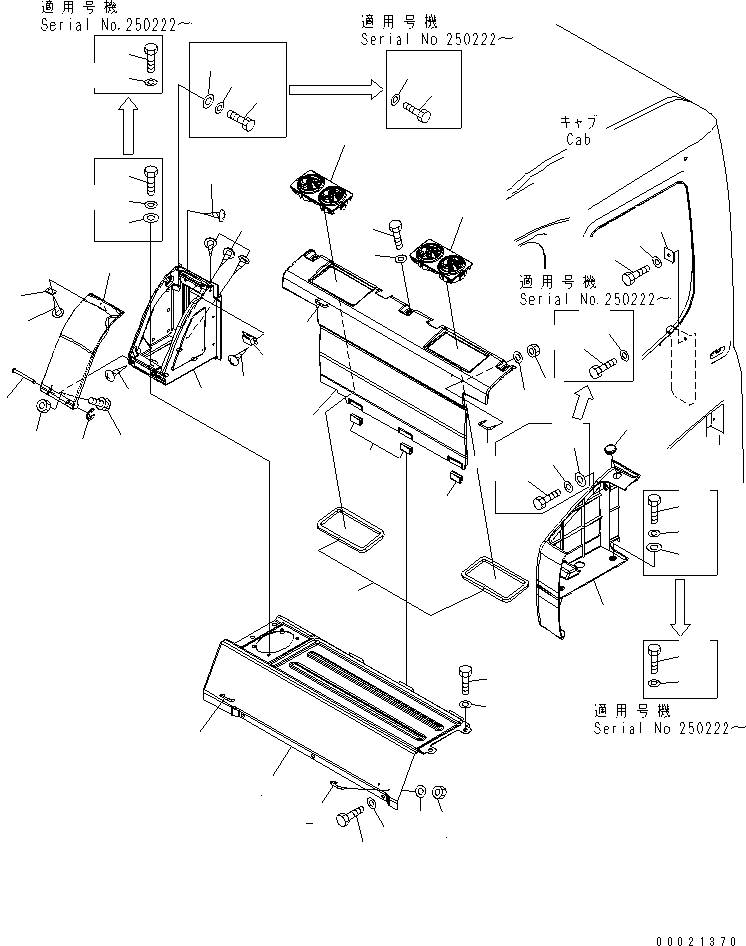 適用号機
Serial No.250222~

適用号機
Serial No 250222~

キャブ
Cab

適用号機
Serial No.250222~

適用号機
Serial No 250222~

00021370