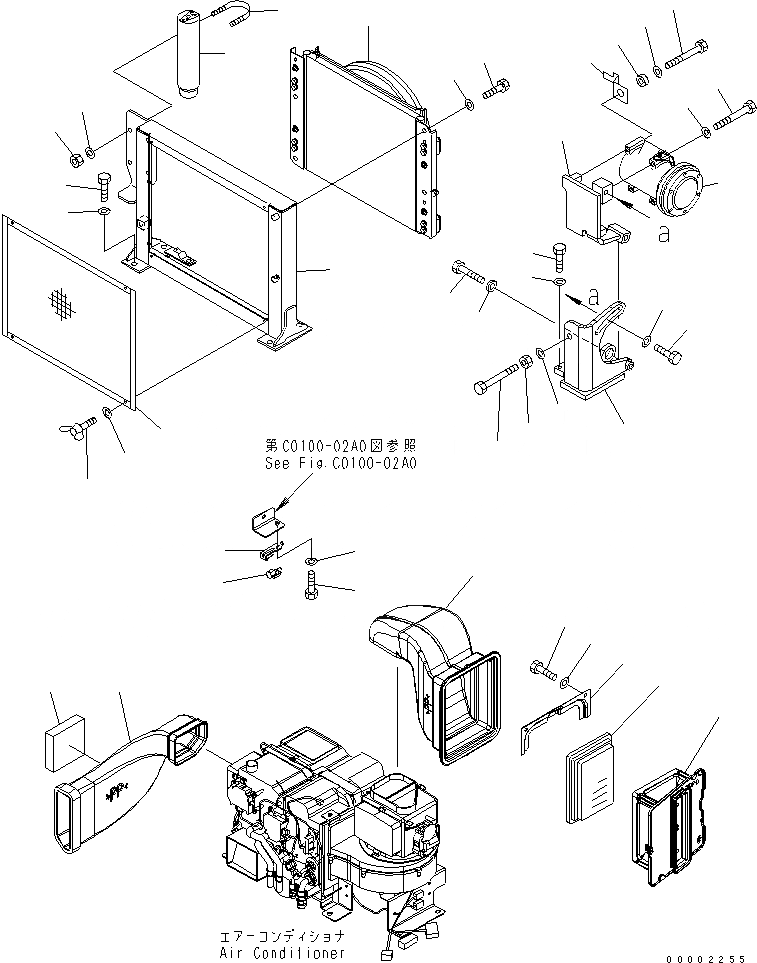 a

a

第C0100-02A0図参照
See Fig.C0100-02A0

エアーコンディショナ
Air Conditioner

00002255