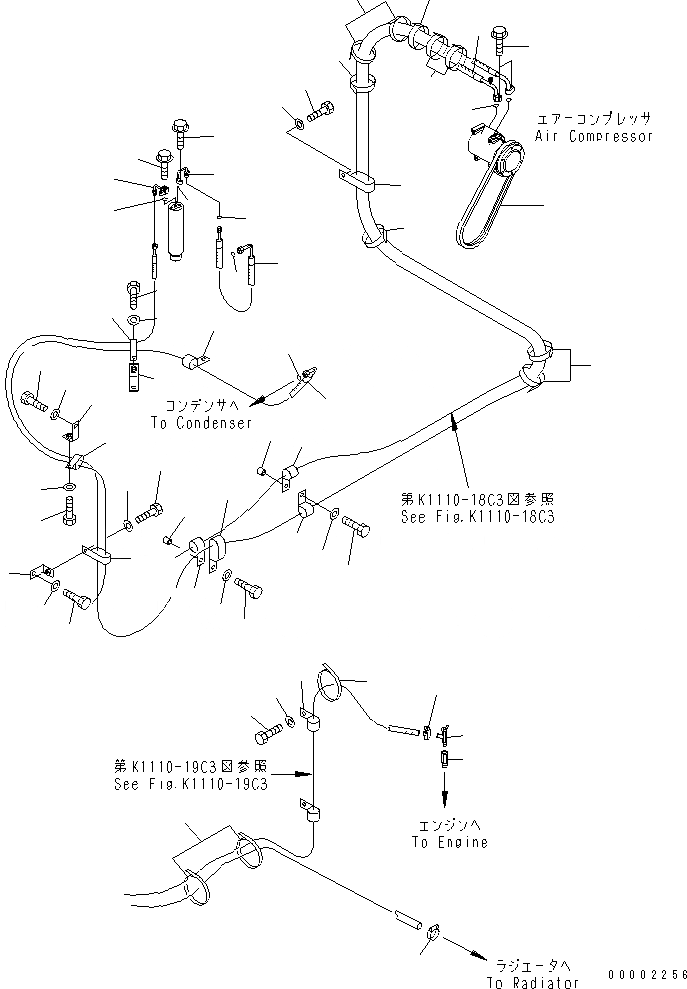 エアーコンプレッサ
Air Compressor

コンデンサへ
To Condenser

第K1110-18C3図参照
See Fig.K1110-18C3

第K1110-19C3図参照
See Fig.K1110-19C3

エンジンへ
To Engine

ラジエータへ
To Radiator

00002256