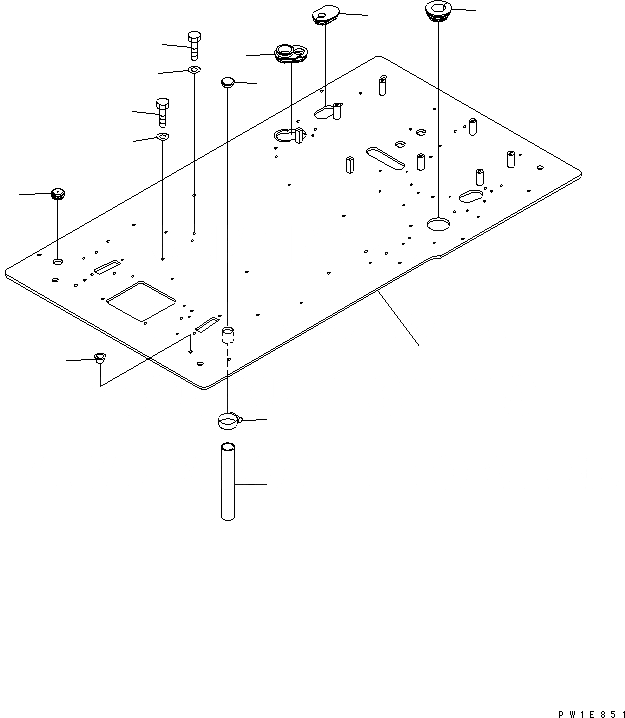 PW1E851