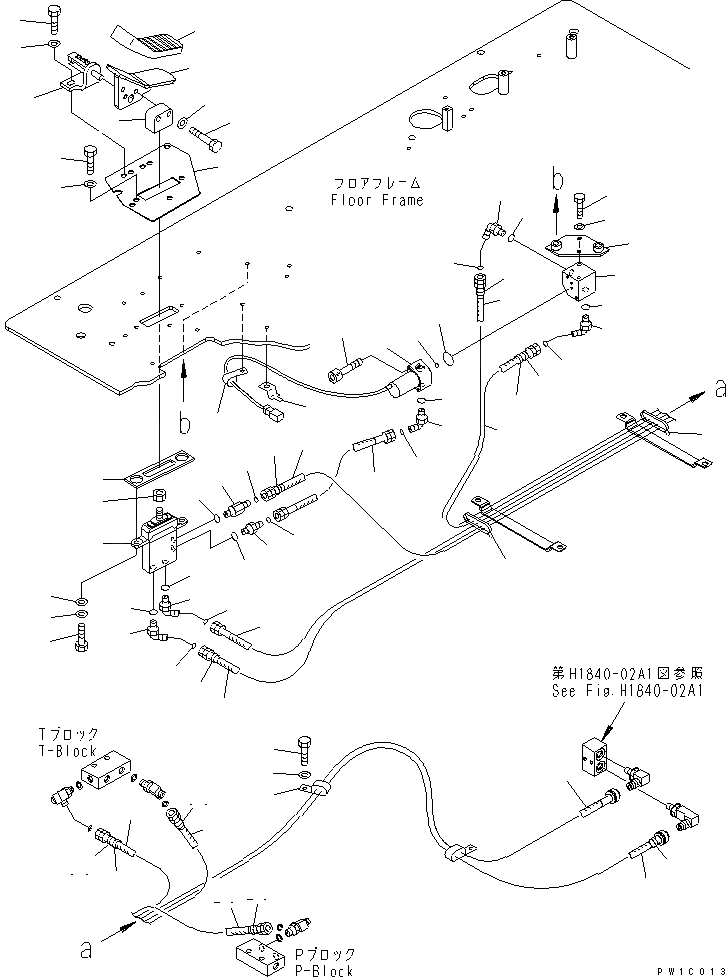 フロアフレーム
Floor Frame

b

b

a

第H1840-02A1図参照
See Fig.H1840-02A1

Tブロック
T-Block

a

Pブロック
P-Block

PW1C013