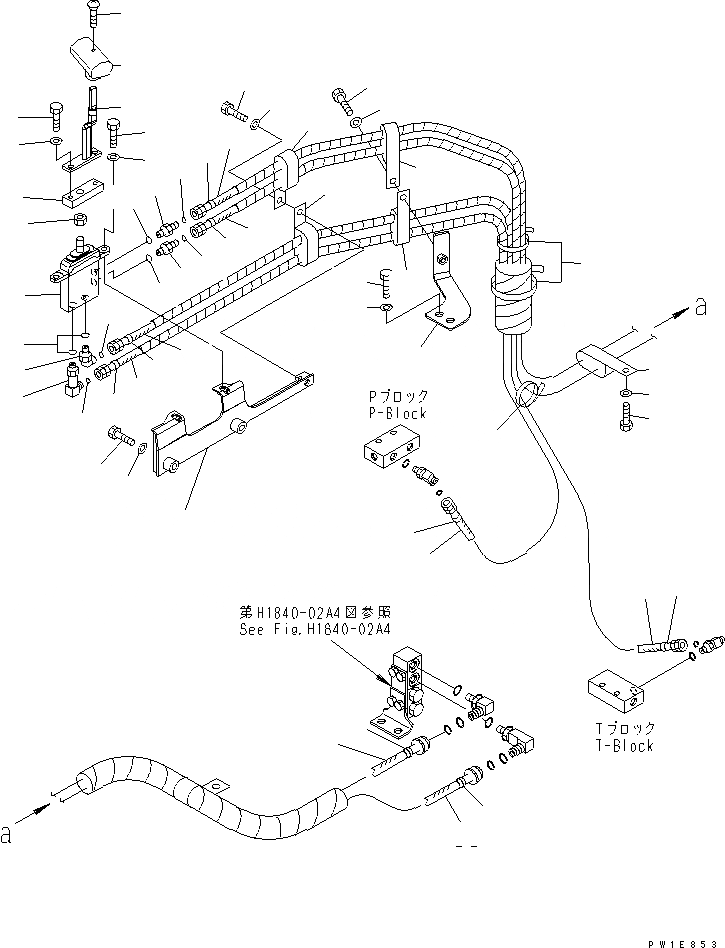 a

Pブロック
P-Block

第H1840-02A4図参照
See Fig.H1840-02A4

Tブロック
T-Block

a

PW1E853