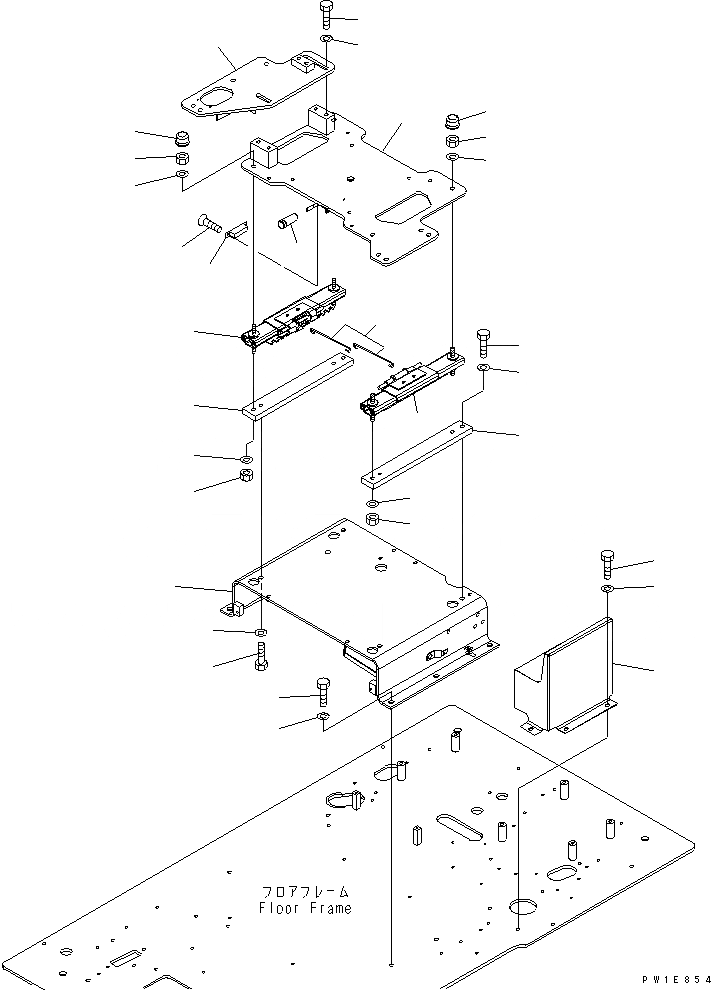 フロアフレーム
Floor Frame

PW1E854