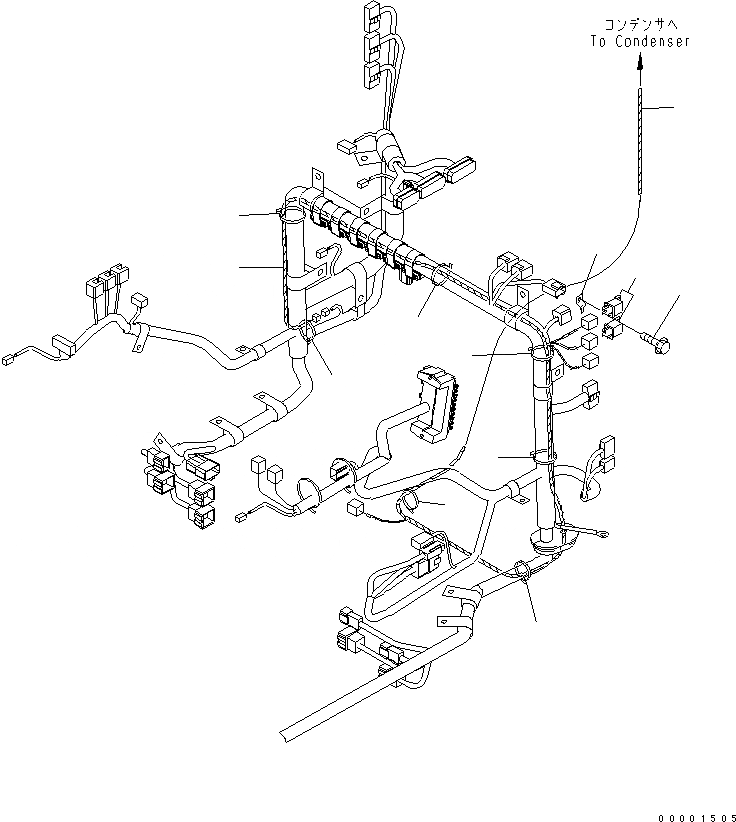 コンデンサへ
To Condenser

00001505