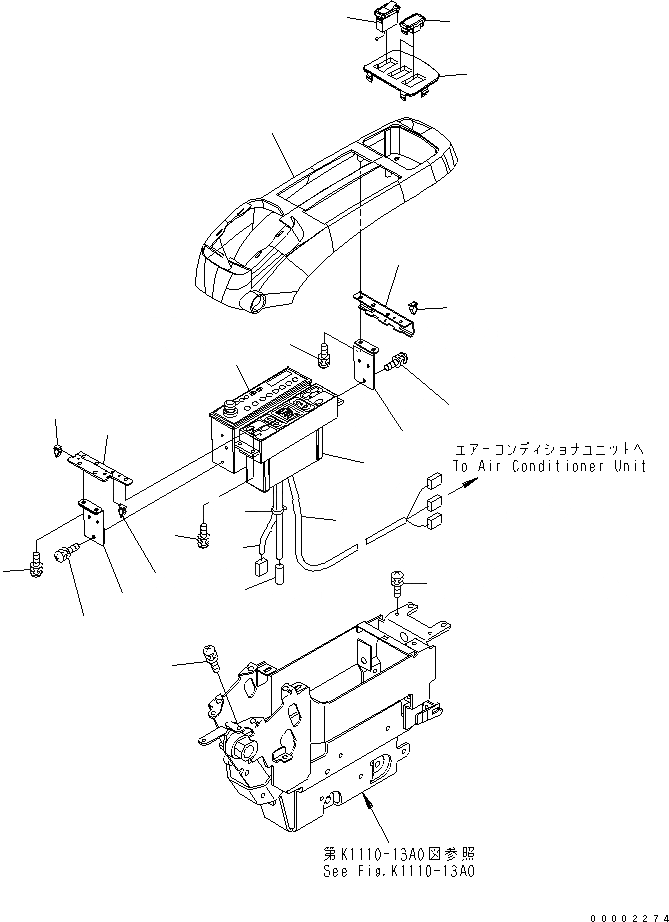 エアーコンディショナユニットへ
To Air Conditioner Unit

第K1110-13A0図参照
See Fig.K1110-13A0

00002274