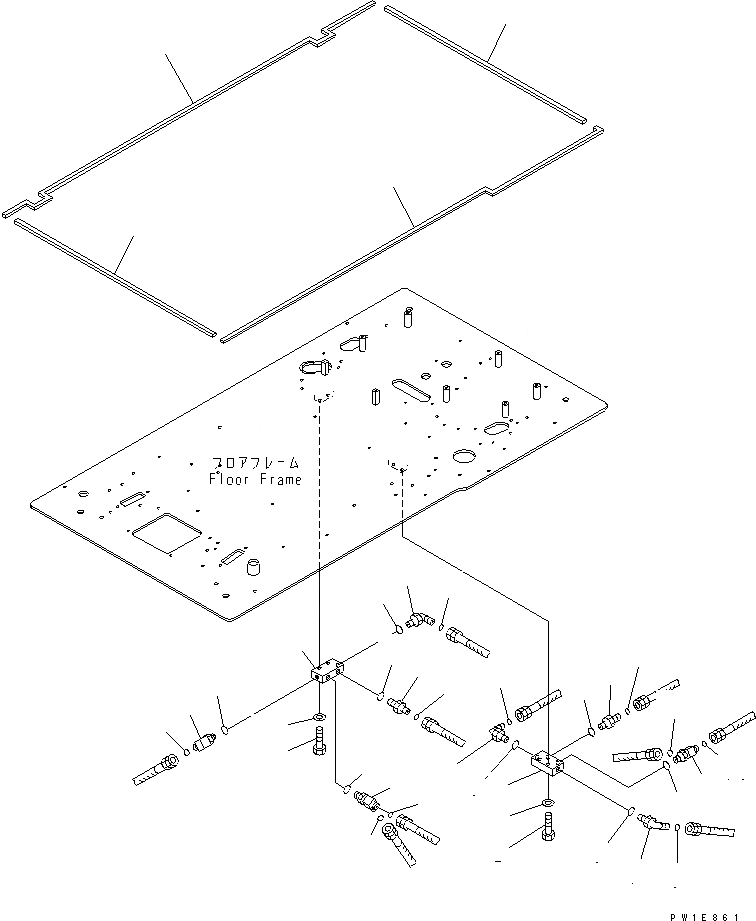 フロアフレーム
Floor Frame

PW1E861