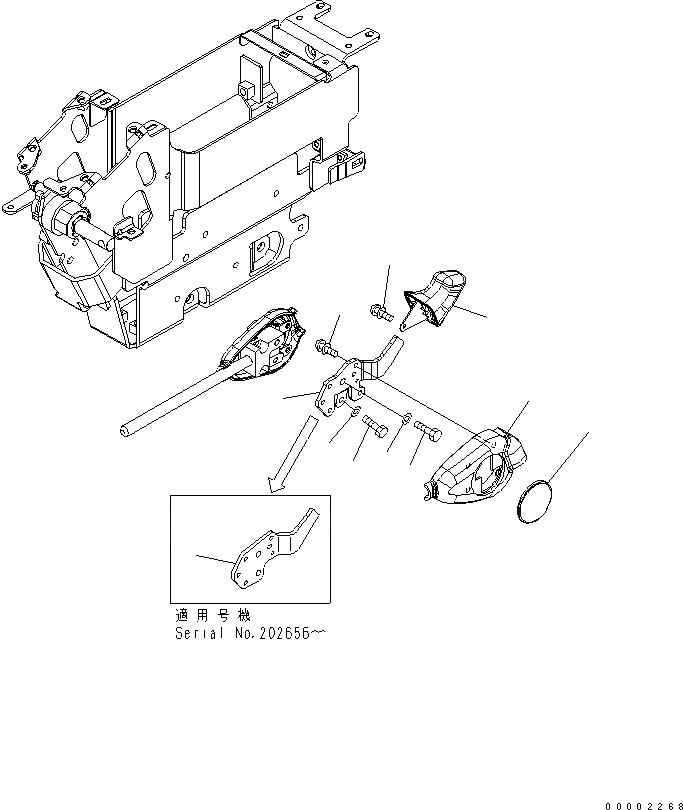 適用号機
Serial No.202656~

00002268