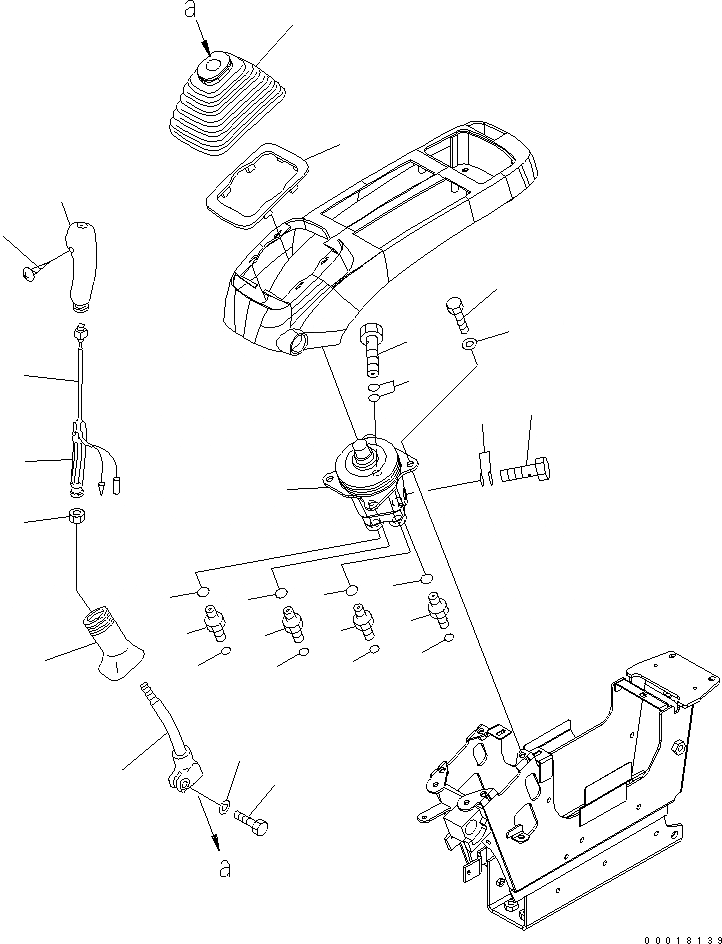 a

a

00018139