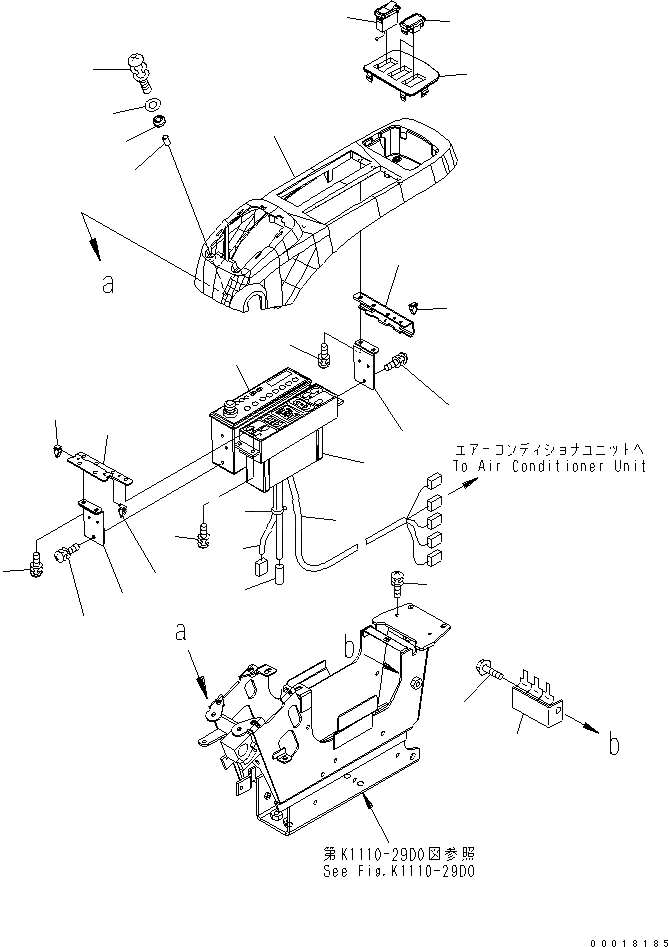 a

エアーコンディショナユニットへ
To Air Conditioner Unit

a

b

b

第K1110-29D0図参照
See Fig.K1110-29D0

00018185