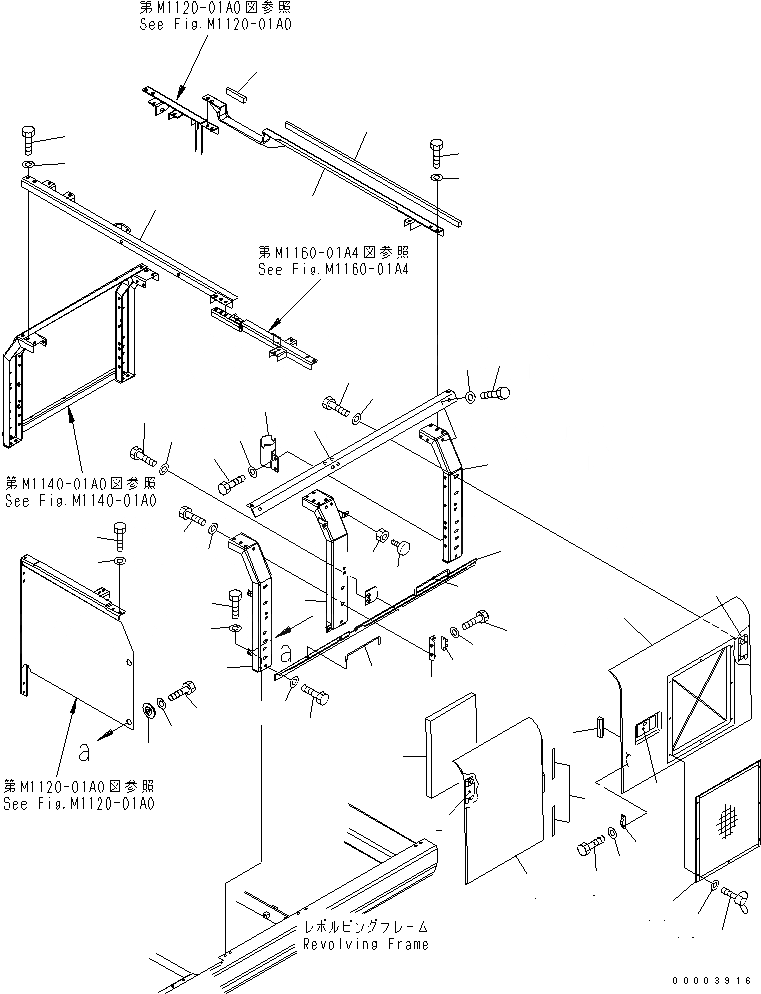 第M1120-01A0図参照
See Fig.M1120-01A0

第M1160-01A4図参照
See Fig.M1160-01A4

第M1140-01A0図参照
See Fig.M1140-01A0

a

a

第M1120-01A0図参照
See Fig.M1120-01A0

レボルビングフレーム
Revolving Frame

00003916