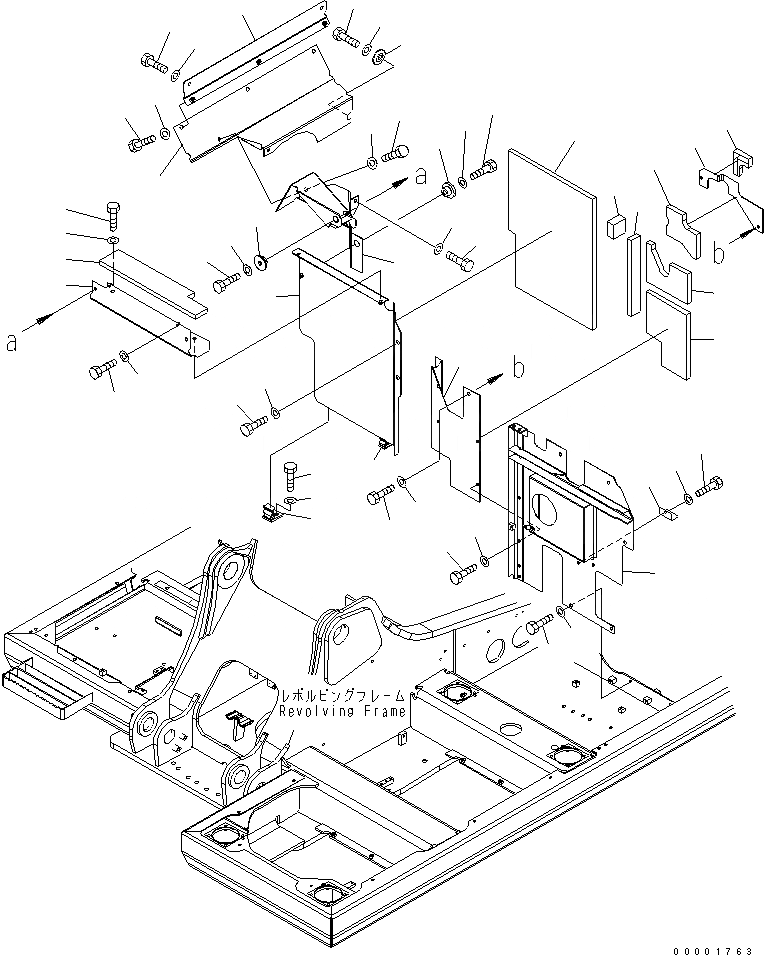 a
a
b
b
レボルビングフレーム
Revolving Frame
00001763