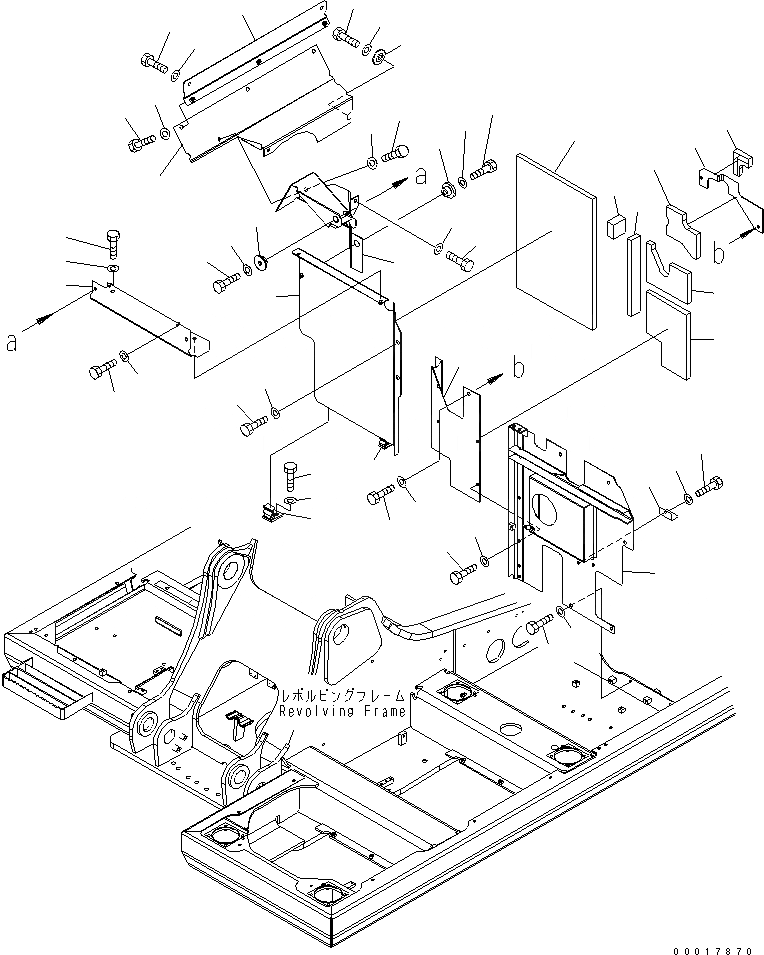 a
a
b
b
レボルビングフレーム
Revolving Frame
00017870