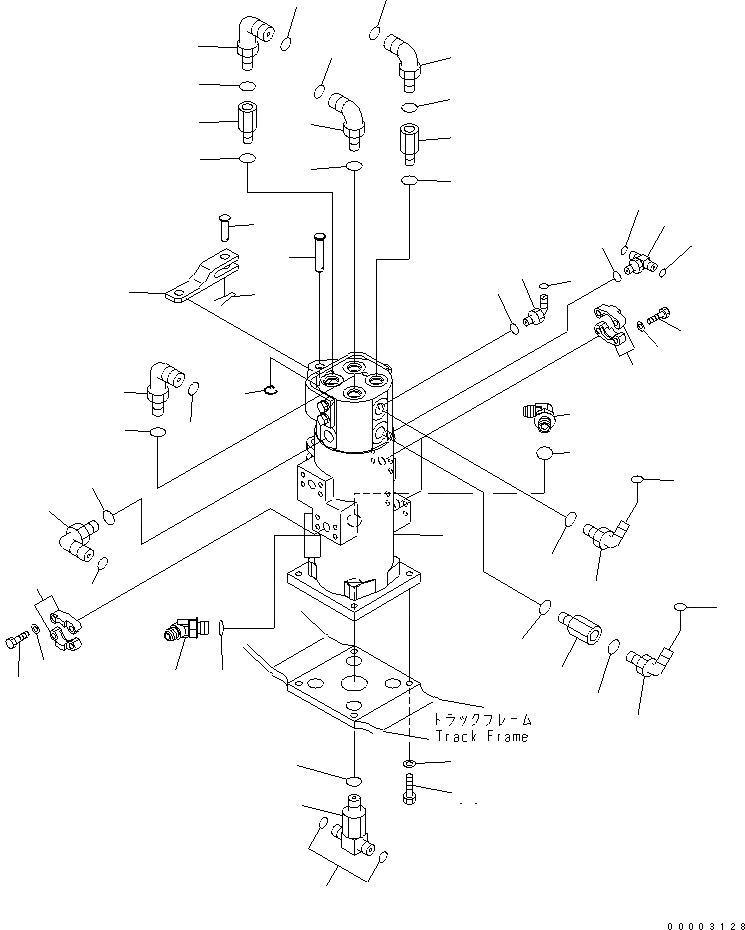 トラックフレーム
Track Frame

00003128