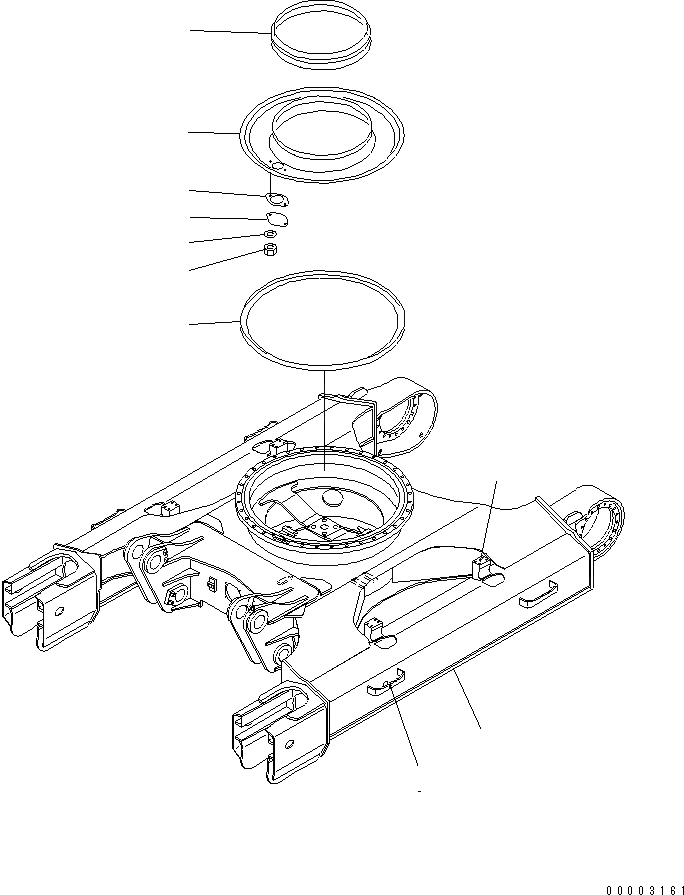 00003161