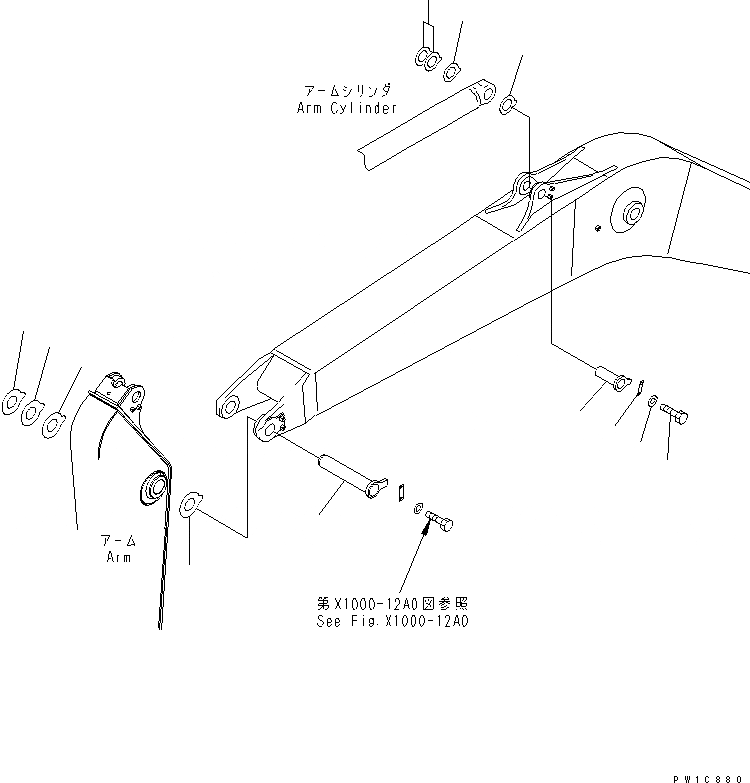 アームシリンダ
Arm Cylinder

アーム
Arm

第X1000-12A0図参照
See Fig.X1000-12A0

PW1C880