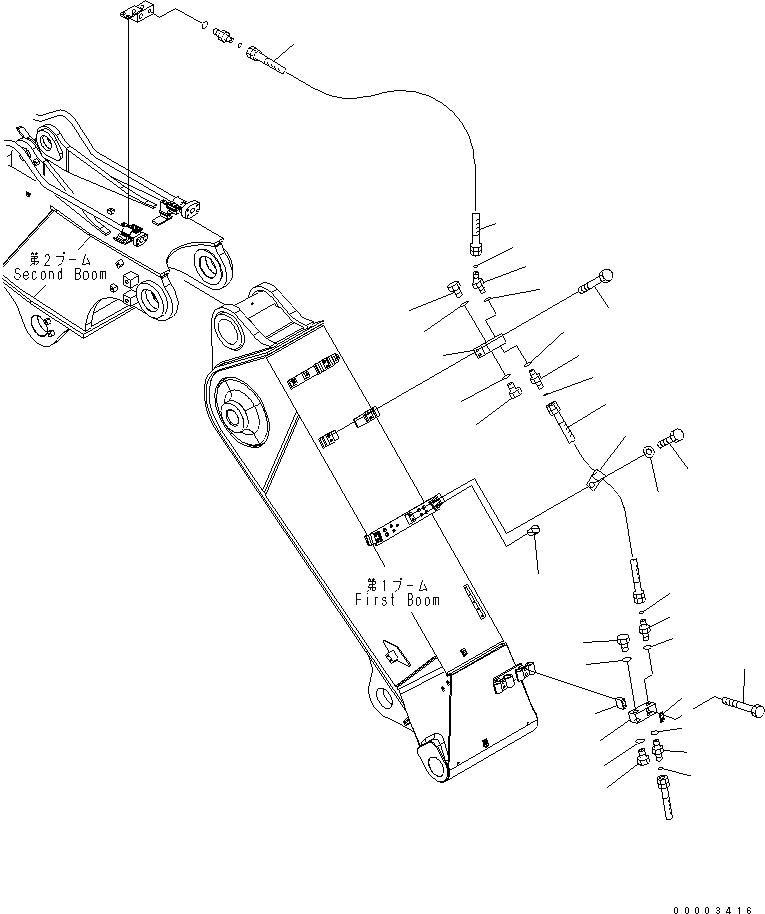 第2ブーム
Second Boom

第1ブーム
First Boom

00003416