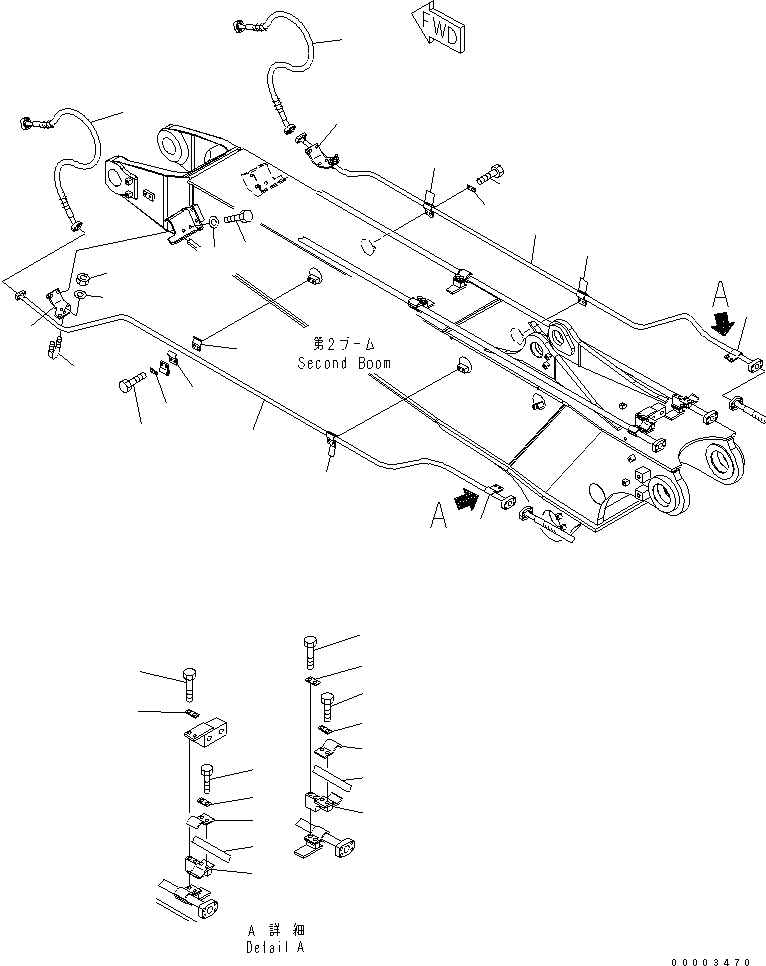 FWD

第2ブーム
Second Boom

A

A

A 詳 細
Detail A

00003470