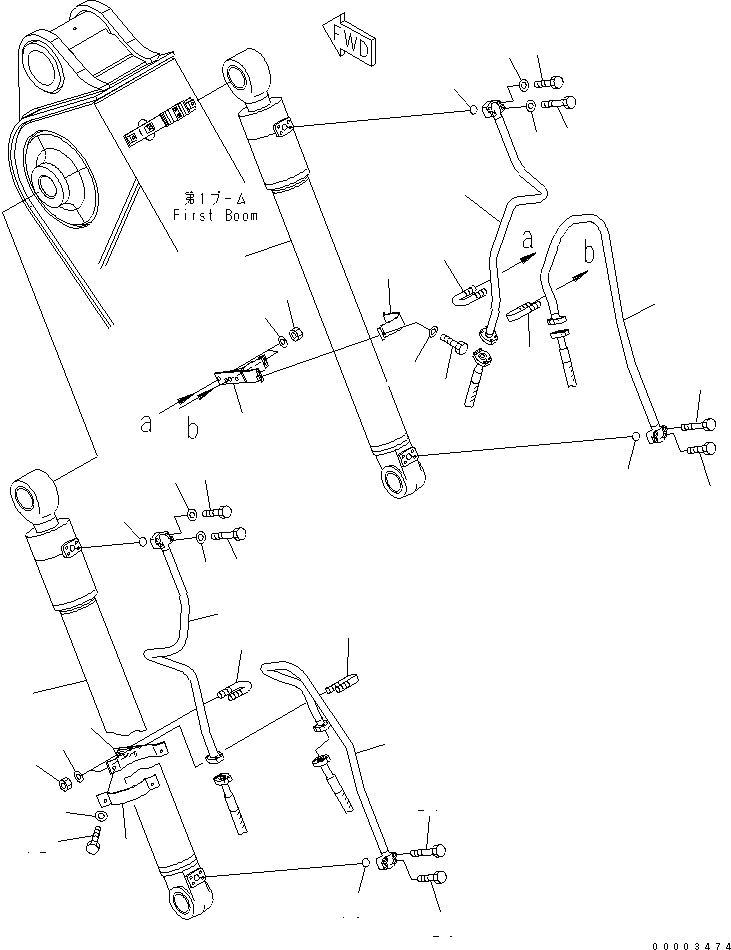 FWD

第1ブーム
First Boom

a

b

a

b

00003474