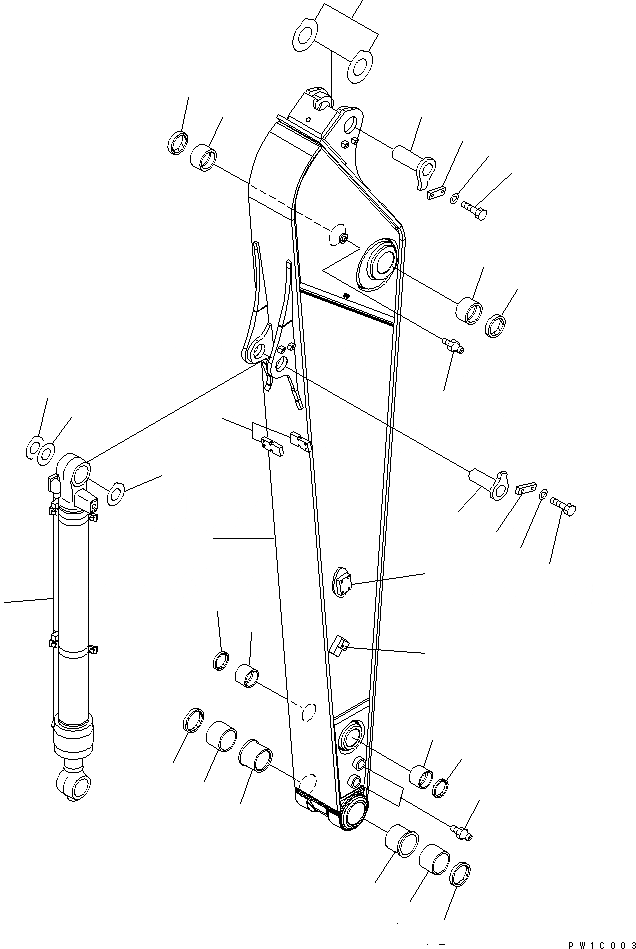 PW1C003