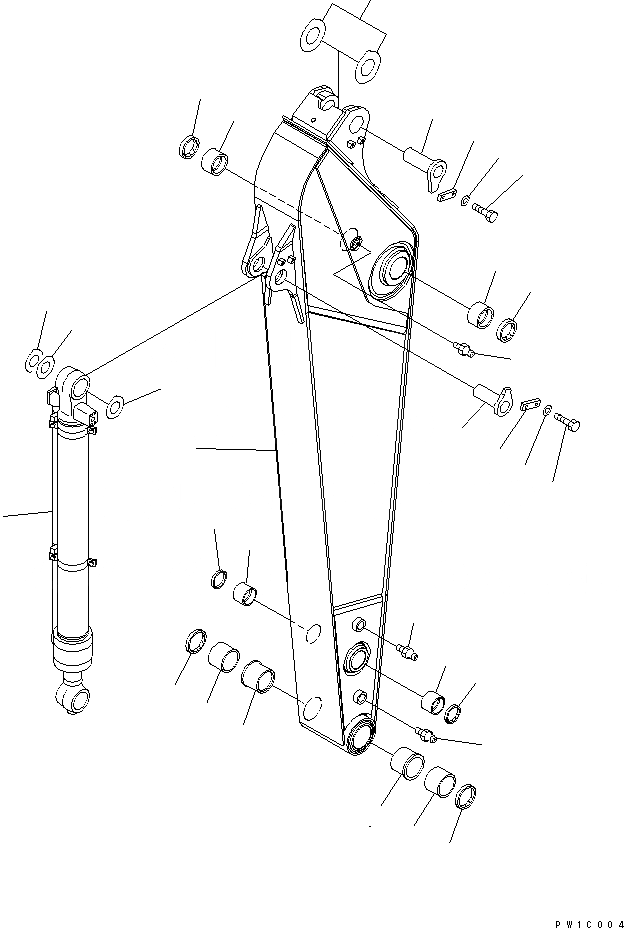 PW1C004