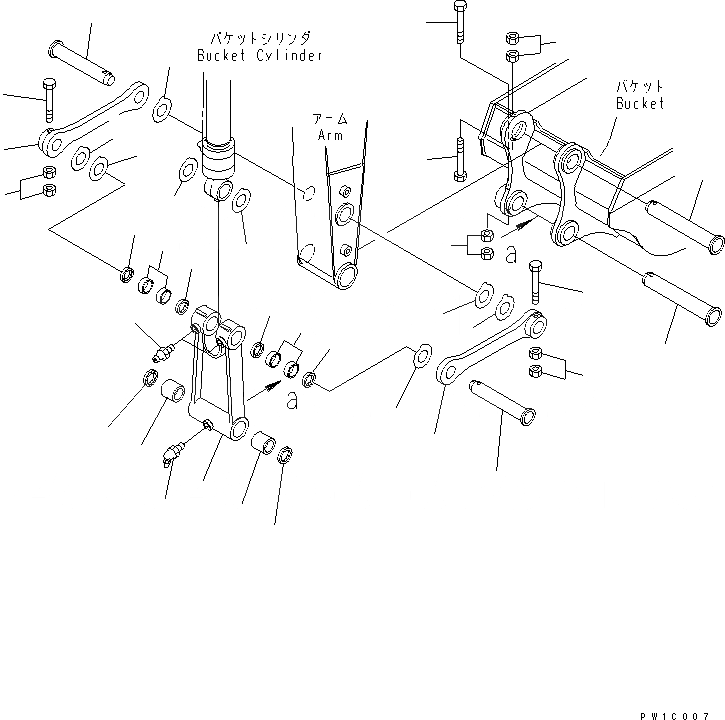 バケットシリンダ
Bucket Cylinder

アーム
Arm

バケット
Bucket

a

a

PW1C007