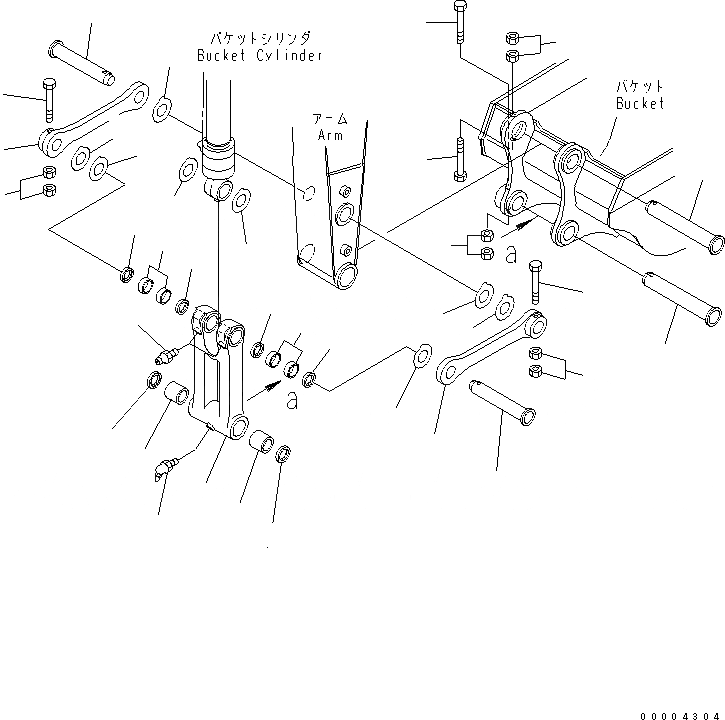 バケットシリンダ
Bucket Cylinder

アーム
Arm

バケット
Bucket

a

a

00004304