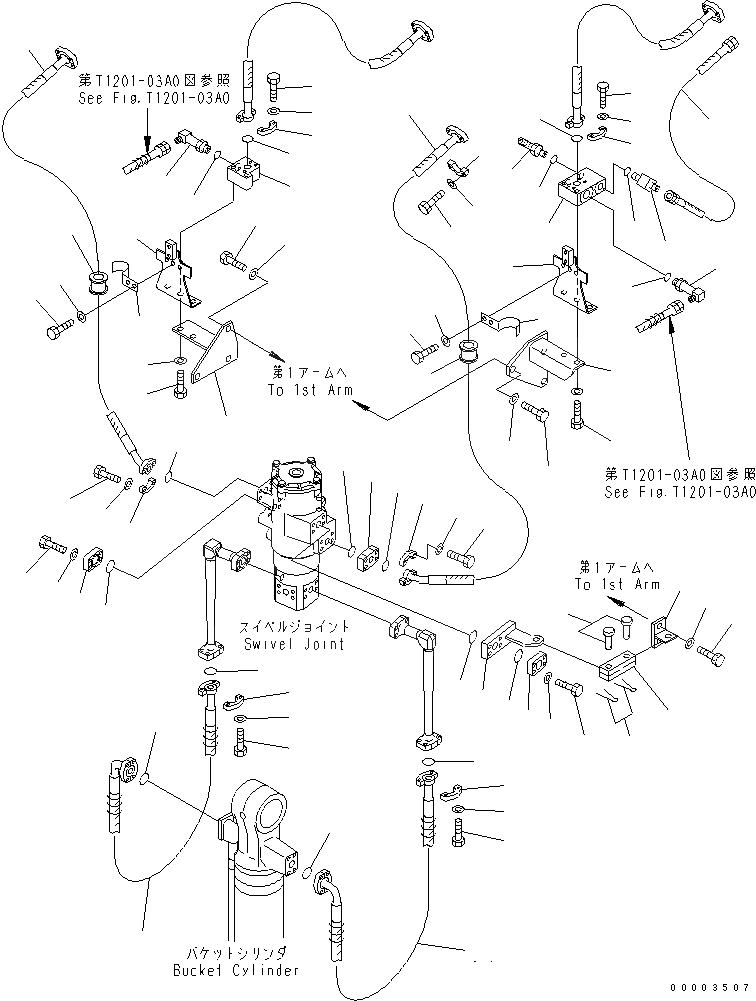 第T1201-03A0図参照
See Fig.T1201-03A0

第1アームへ
To 1st Arm

第T1201-03A0図参照
See Fig.T1201-03A0

第1アームへ
To 1st Arm

スイベルジョイント
Swivel Joint

バケットシリンダ
Bucket Cylinder

00003507