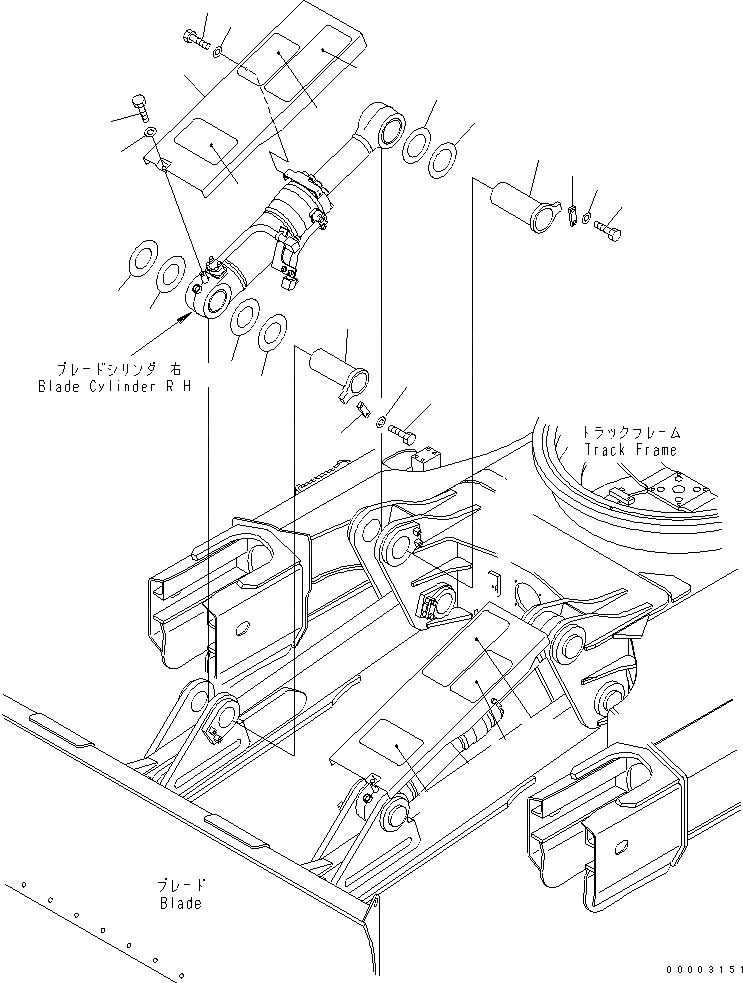 ブレードシリンダ 右
Blade Cylinder R H

トラックフレーム
Track Frame

ブレード
Blade

00003151