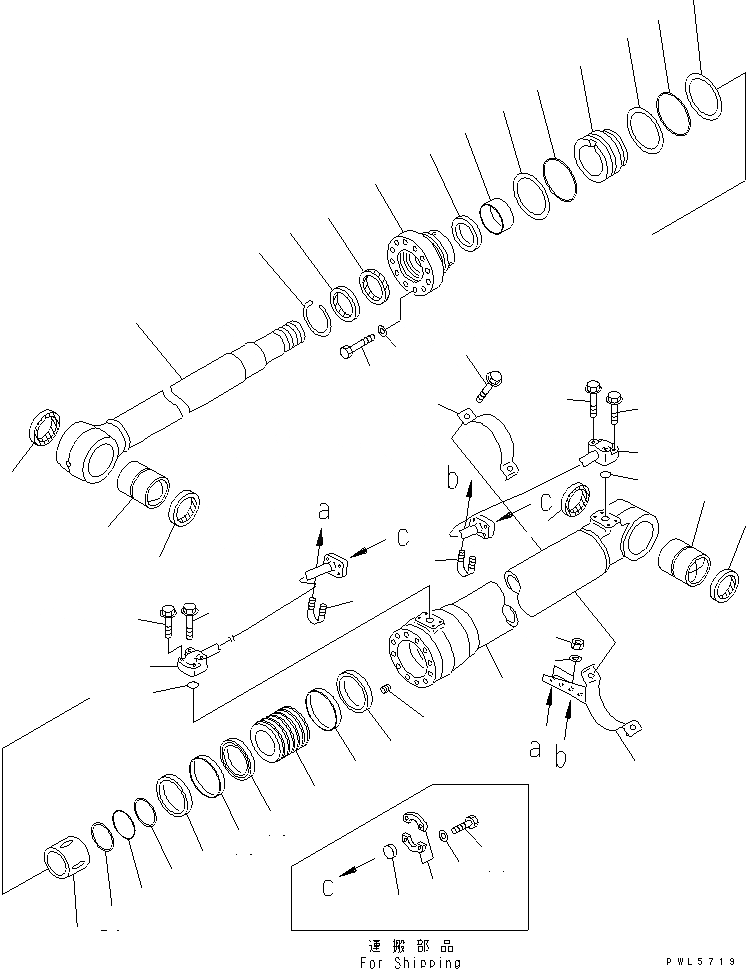 a
c
b
c
a
b
c
運搬部品
For Shipping
PWL5719