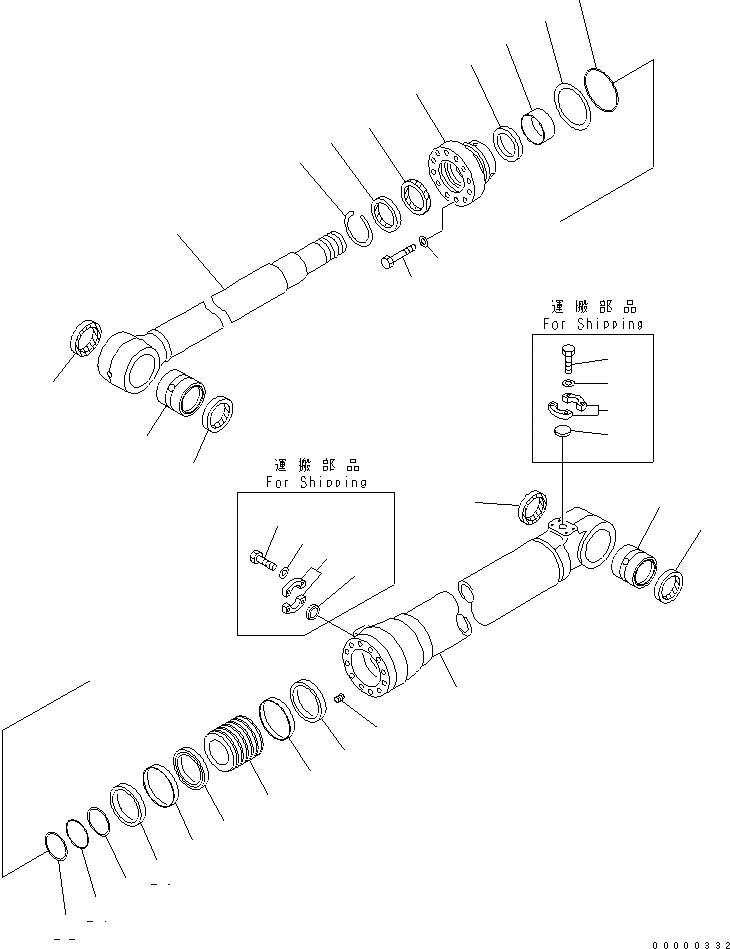 運搬部品
For Shipping

運搬部品
For Shipping

00000332