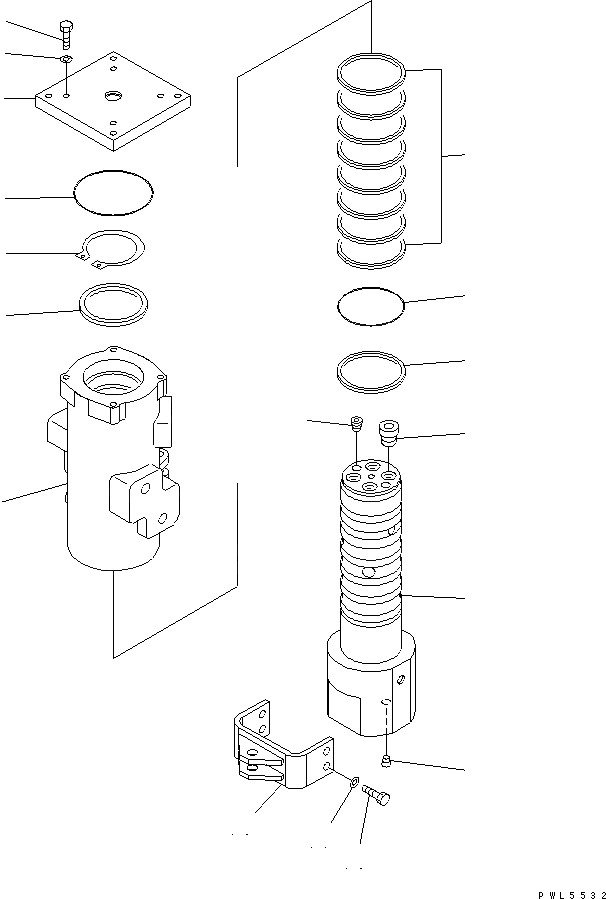 PWL5532