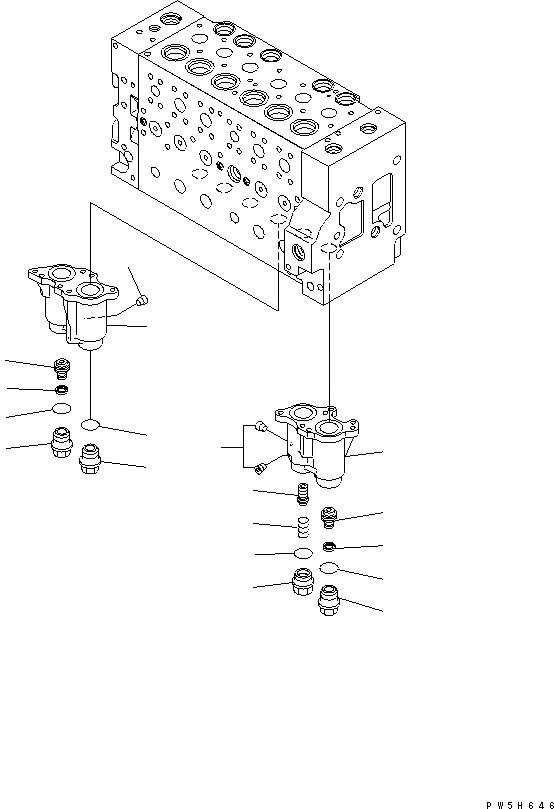 PW5H646