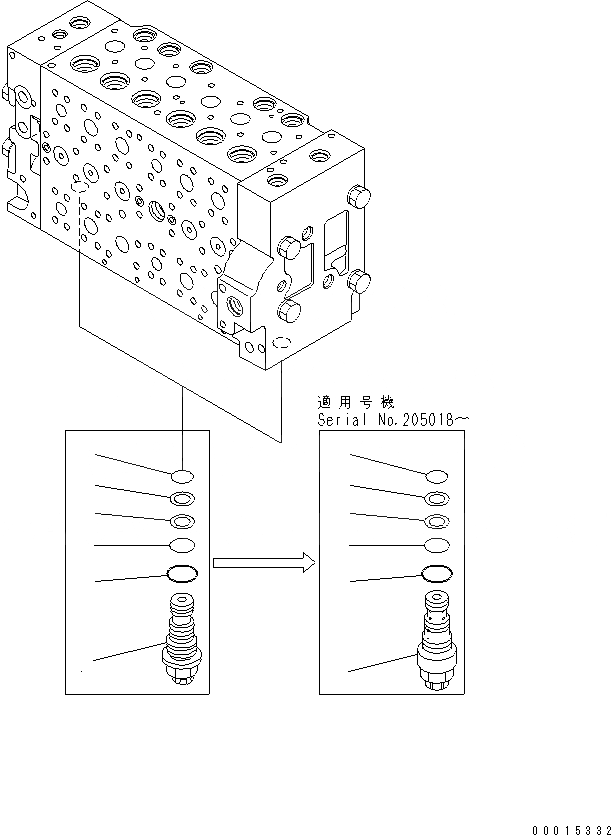 適用号機
Serial No.205018～

00015332