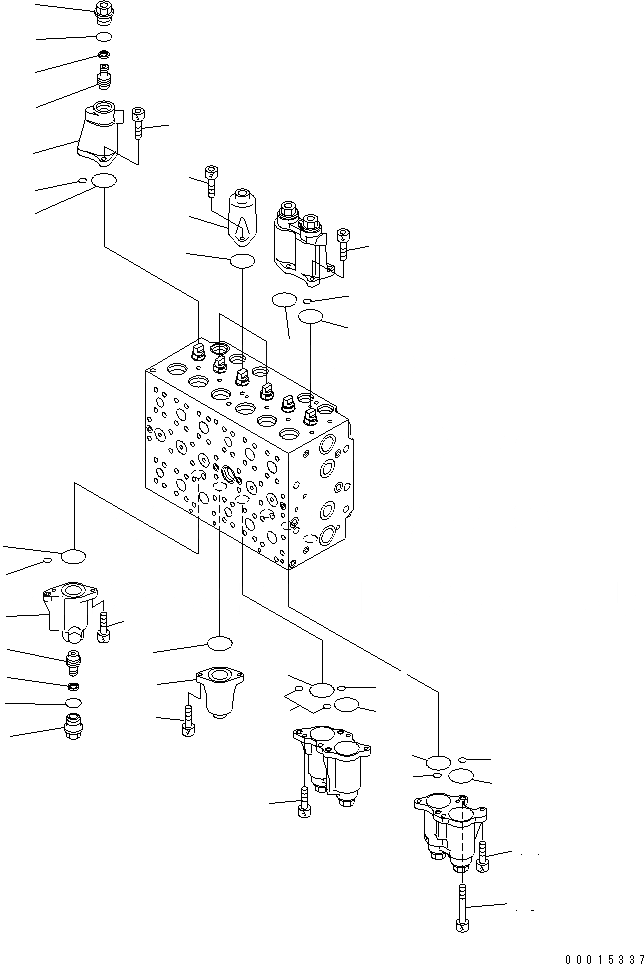 00015337