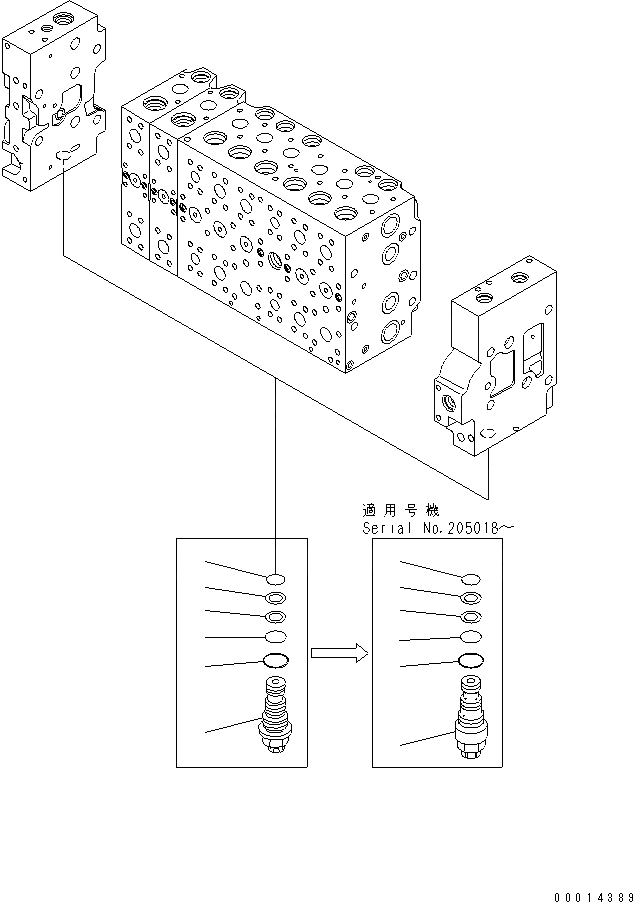 適用号機
Serial No.205018～

00014389