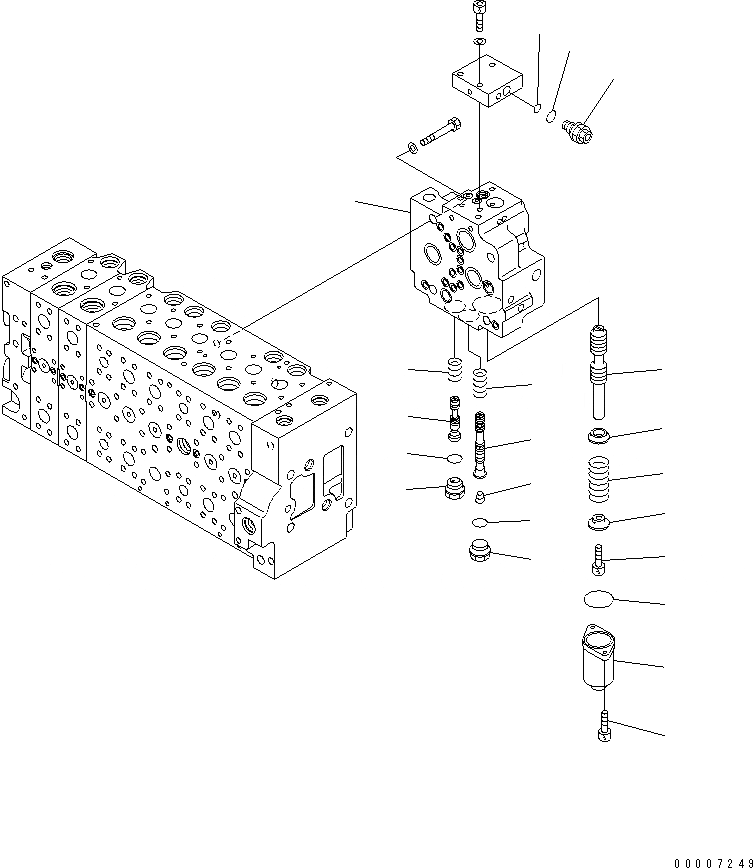 00007249