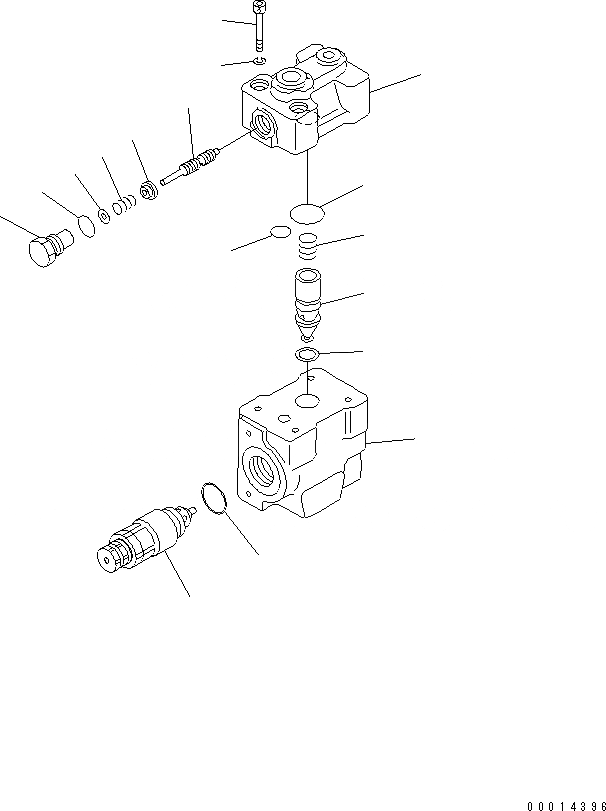 00014396