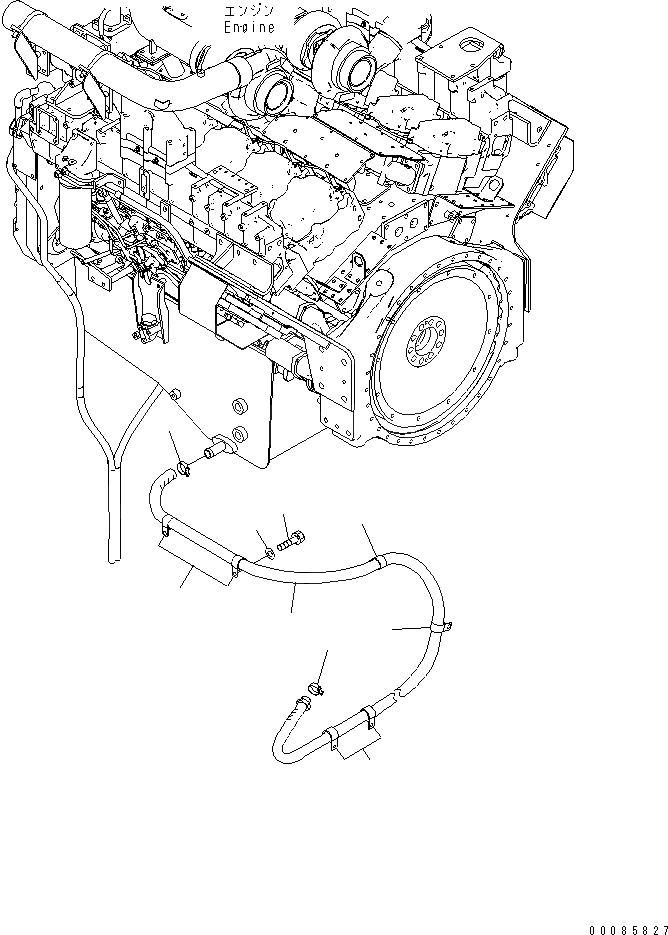 エンジン
Engine

00085827