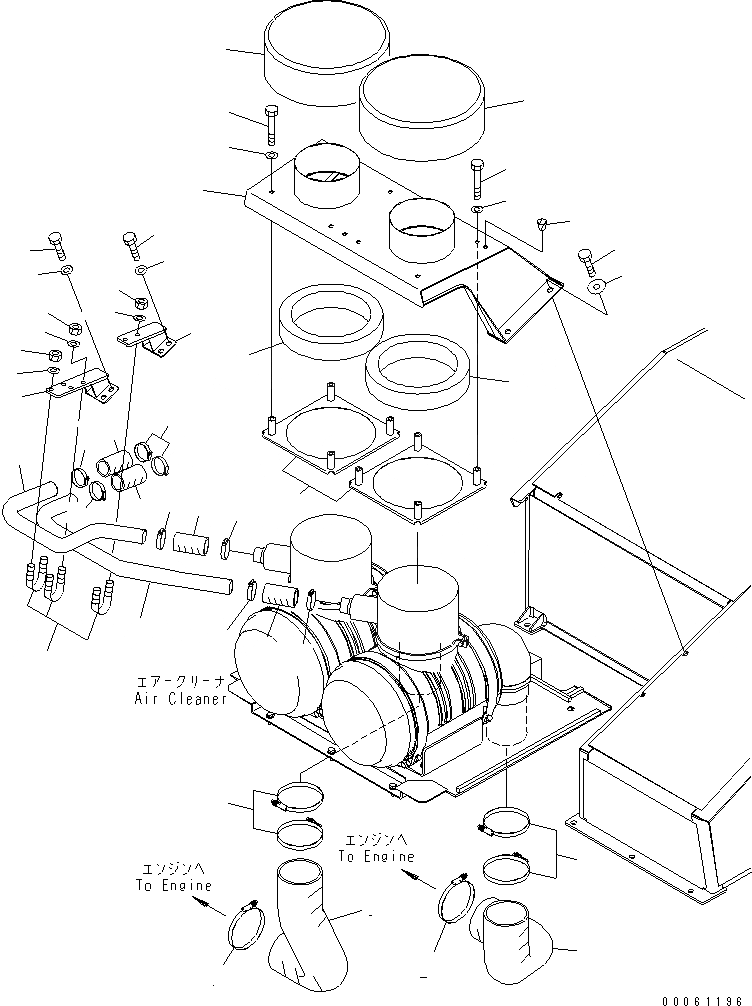 エアークリーナ
Air Cleaner

エンジンへ
To Engine

エンジンへ
To Engine

00061196