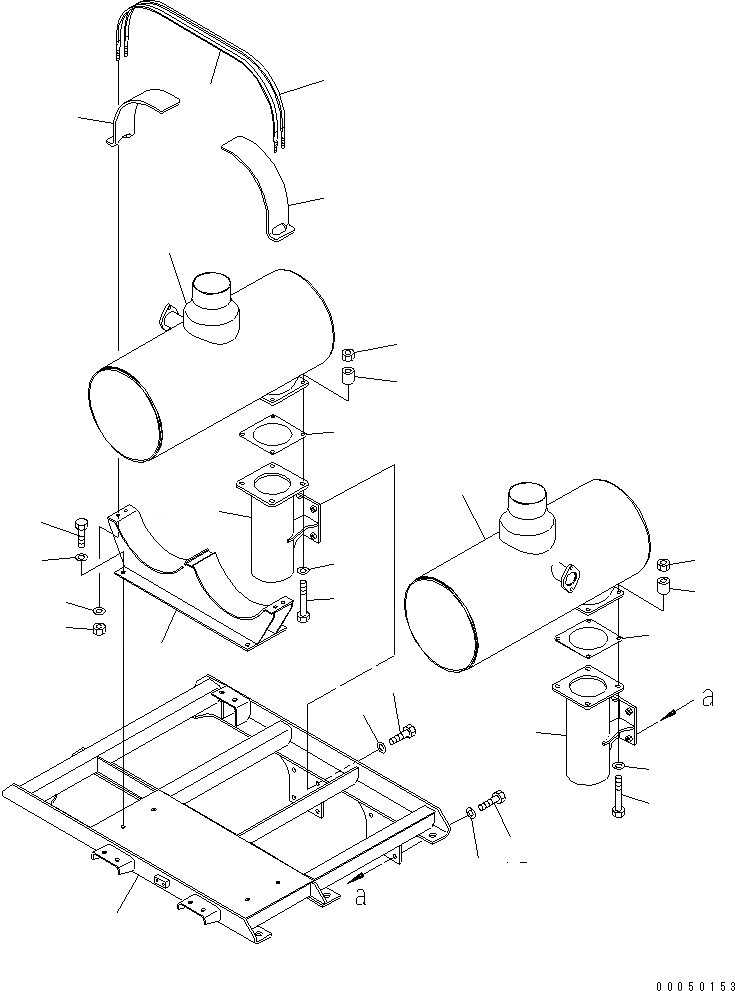 a

a

00050153